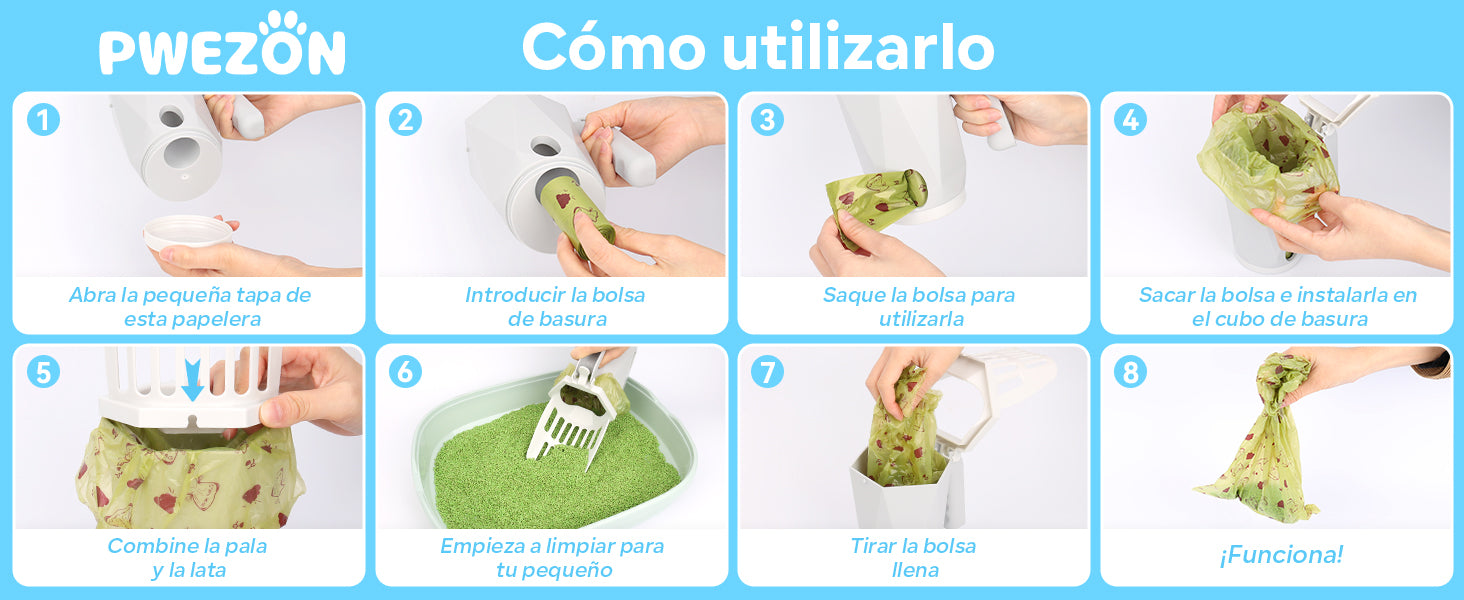 PWEZON

Cómo utilizarlo

1
Abra la pequeña tapa de esta papelera

2
Introducir la bolsa de basura

3
Saque la bolsa para utilizarla

4
Sacar la bolsa e instalarla en el cubo de basura

5
Combine la pala y la lata

6
Empieza a limpiar para tu pequeño

7
Tirar la bolsa llena

8
¡Funciona!