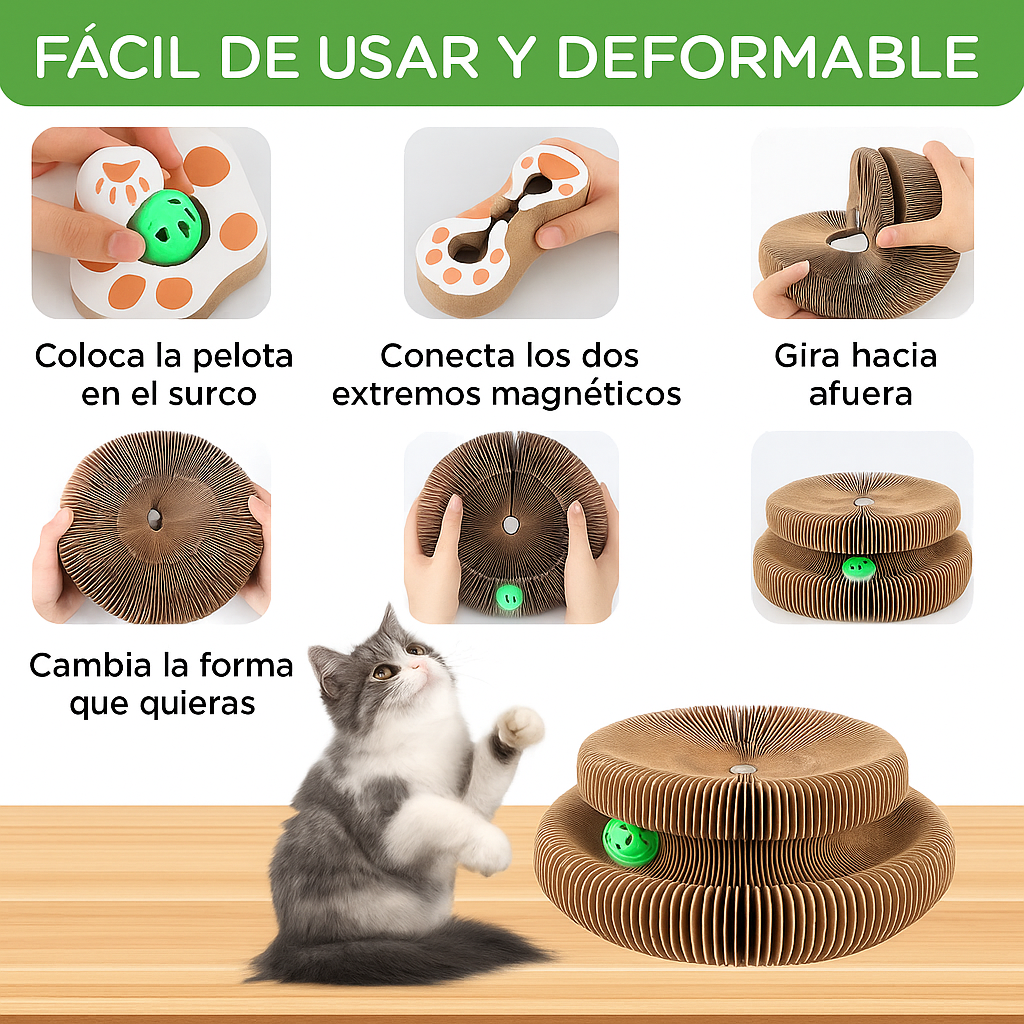 FÁCIL DE USAR Y DEFORMABLE

Coloca la pelota en el surco

Conecta los dos extremos magnéticos

Gira hacia afuera

Cambia la forma que quieras