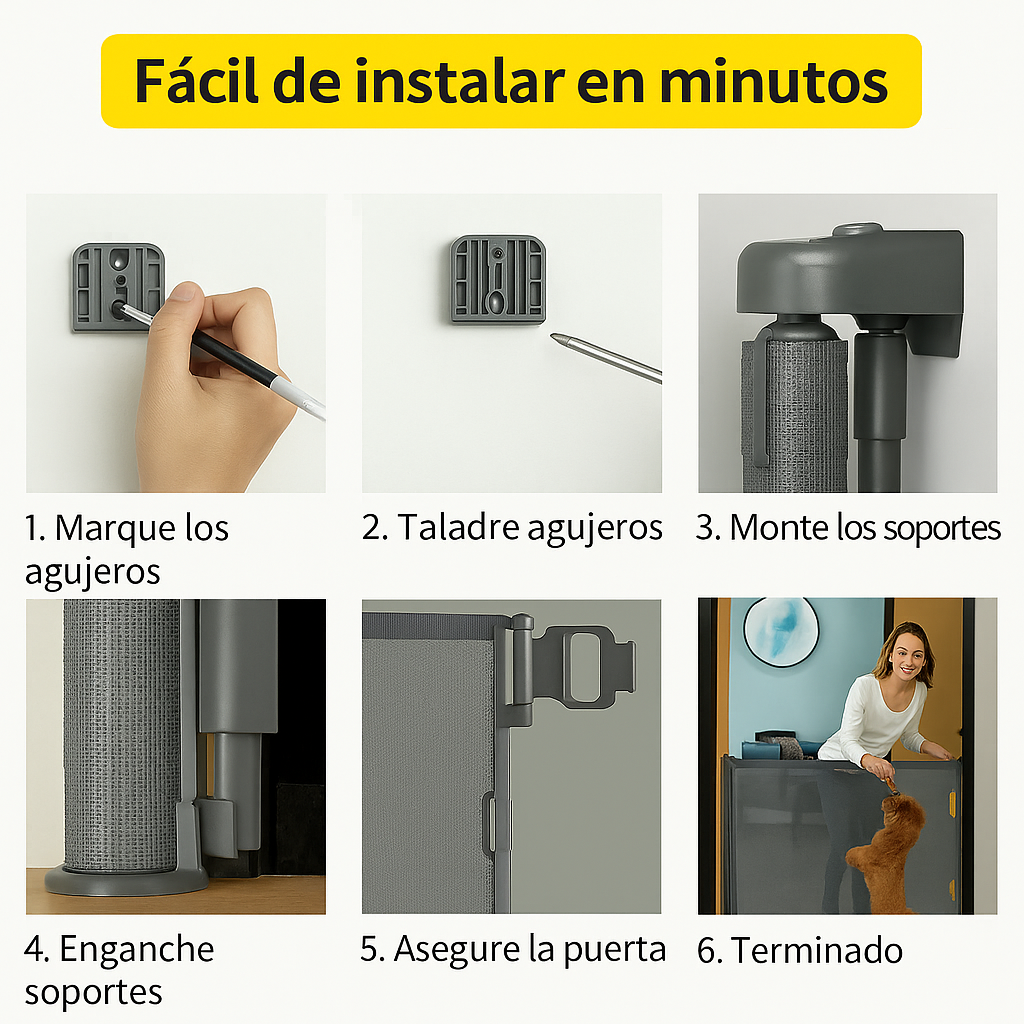 Fácil de instalar en minutos

1. Marque los agujeros

2. Taladre agujeros

3. Monte los soportes

4. Enganche soportes

5. Asegure la puerta

6. Terminado