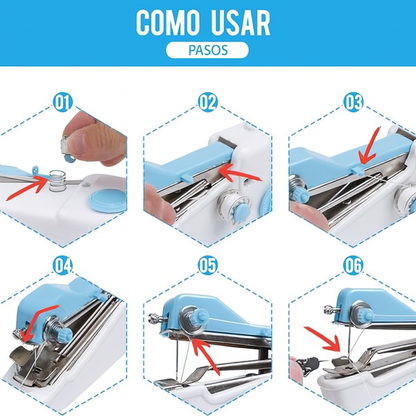 COMO USAR
PASOS

01

02

03

04

05

06