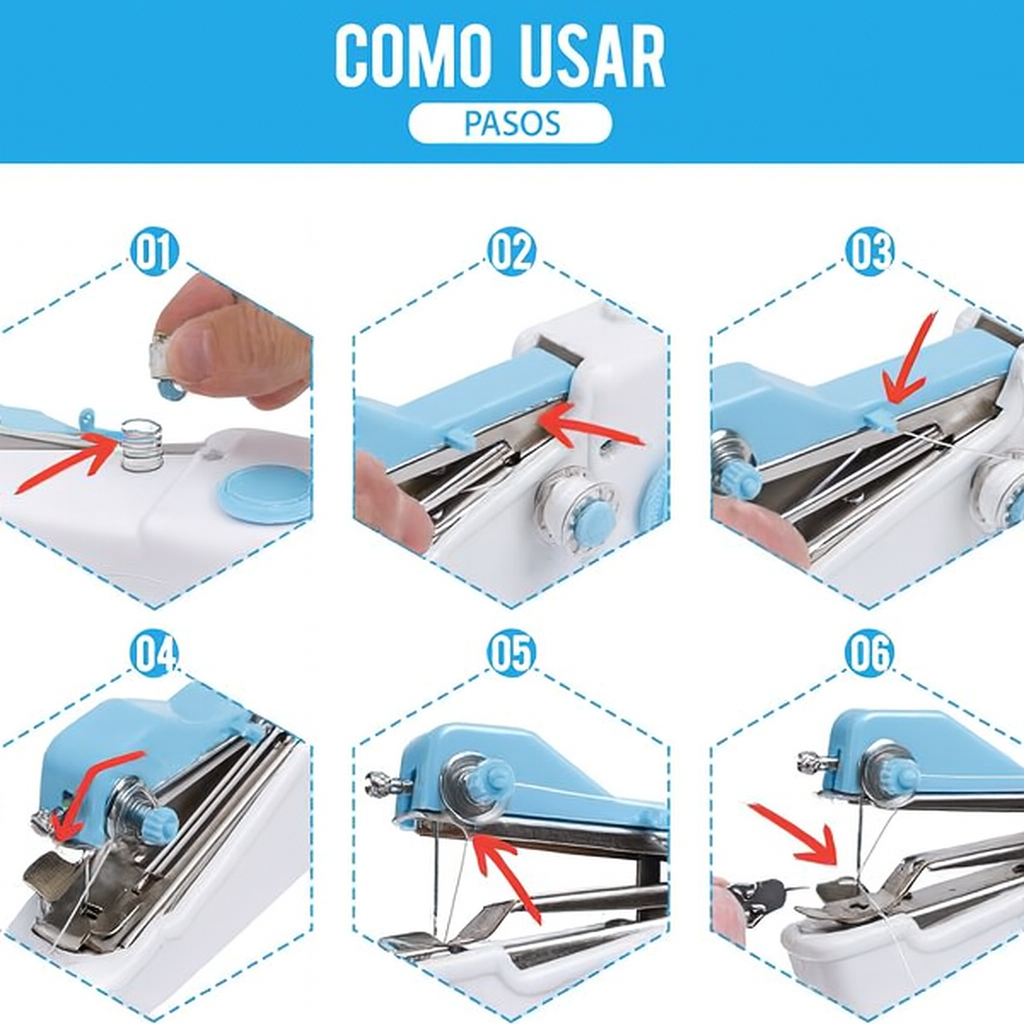 COMO USAR
PASOS

01
02
03
04
05
06