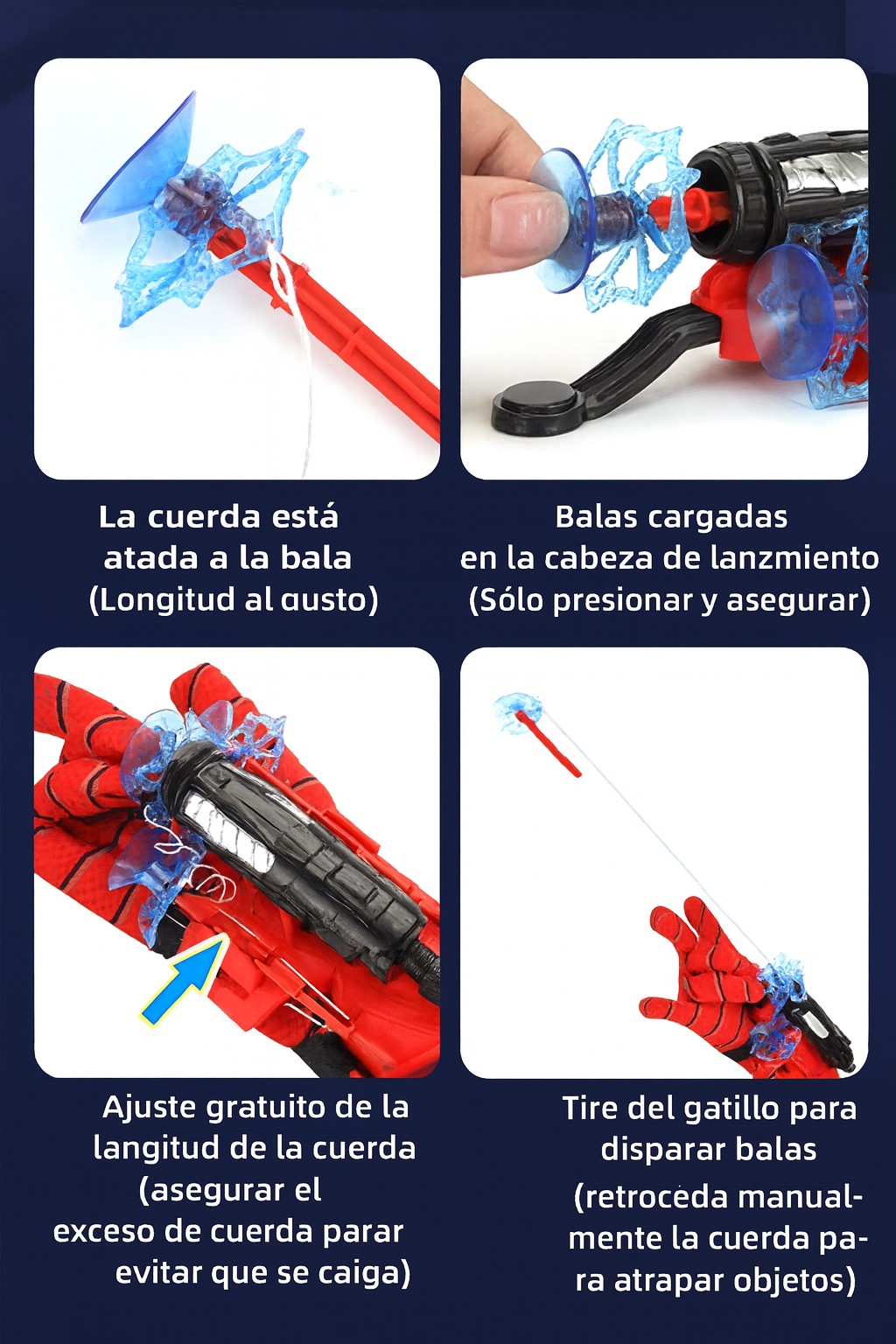 La cuerda está atada a la bala (Longitud al austo)

Balas cargadas en la cabeza de lanzmiento (Sólo presionar y asegurar)

Ajuste gratuito de la langitud de la cuerda (asegurar el exceso de cuerda parar evitar que se caiga)

Tire del gatillo para disparar balas (retroceda manualmente la cuerda para atrapar objetos)