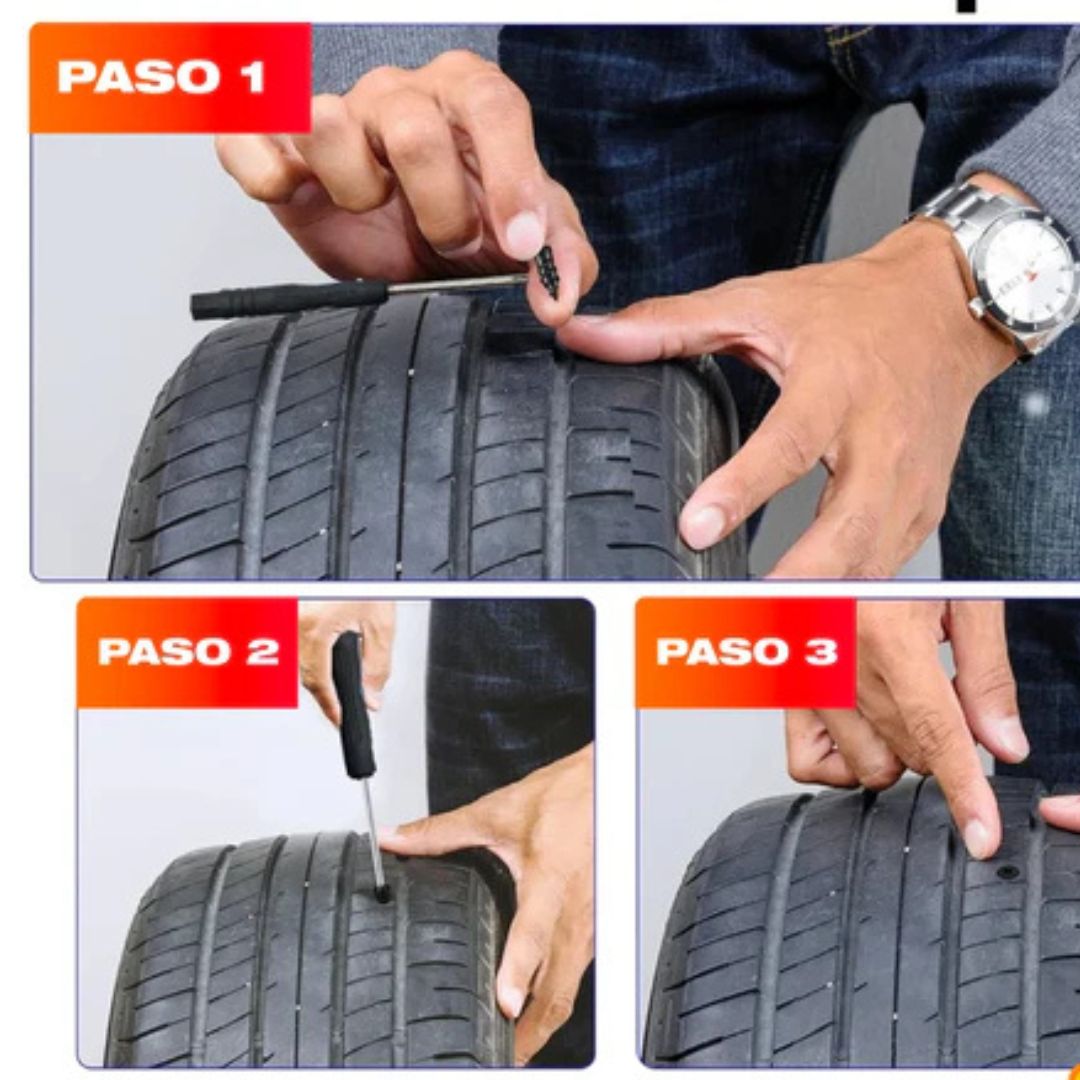 PASO 1

PASO 2

PASO 3