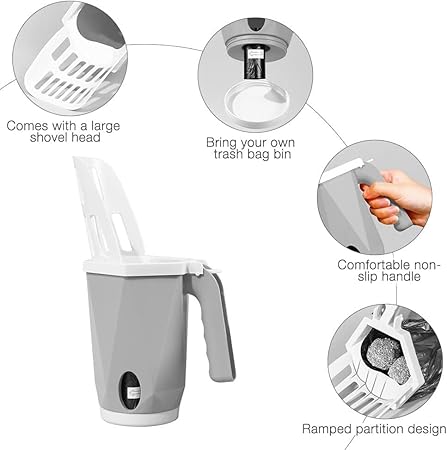 Comes with a large shovel head

Bring your own trash bag bin

Comfortable non-slip handle

Ramped partition design