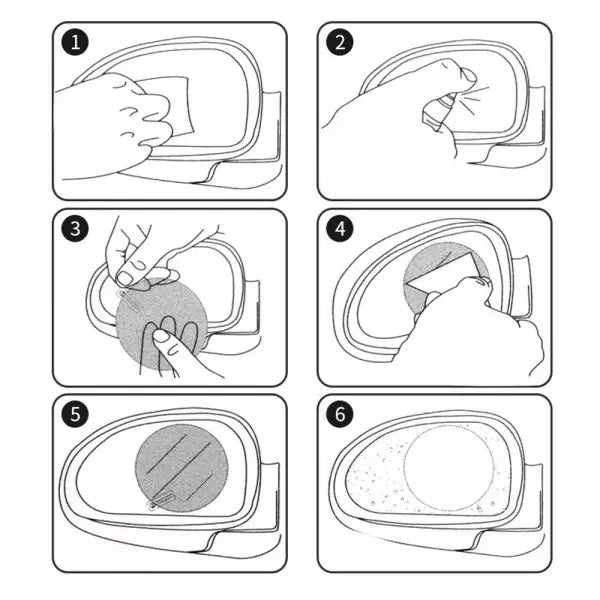 1

2

3

4

5

6