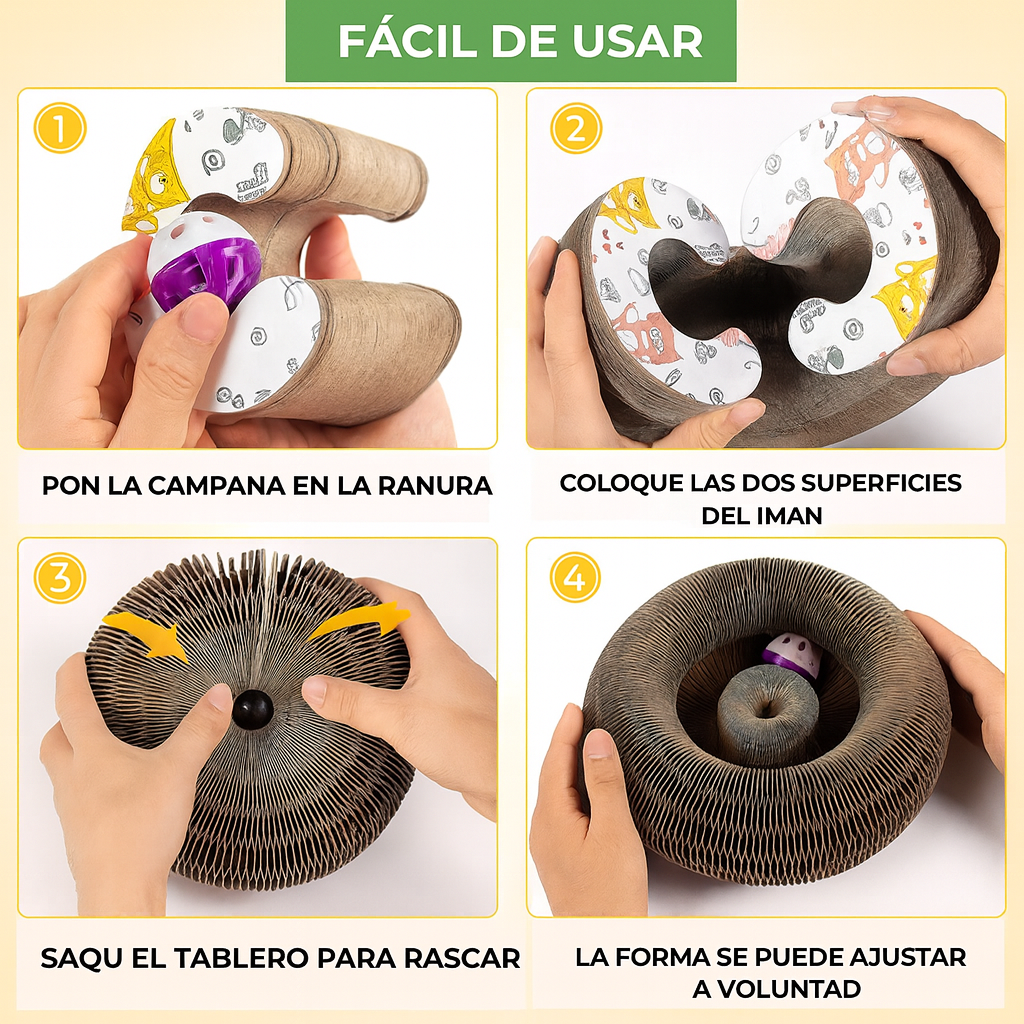 FÁCIL DE USAR

1

PON LA CAMPANA EN LA RANURA

2

COLOQUE LAS DOS SUPERFICIES DEL IMAN

3

SAQU EL TABLERO PARA RASCAR

4

LA FORMA SE PUEDE AJUSTAR A VOLUNTAD