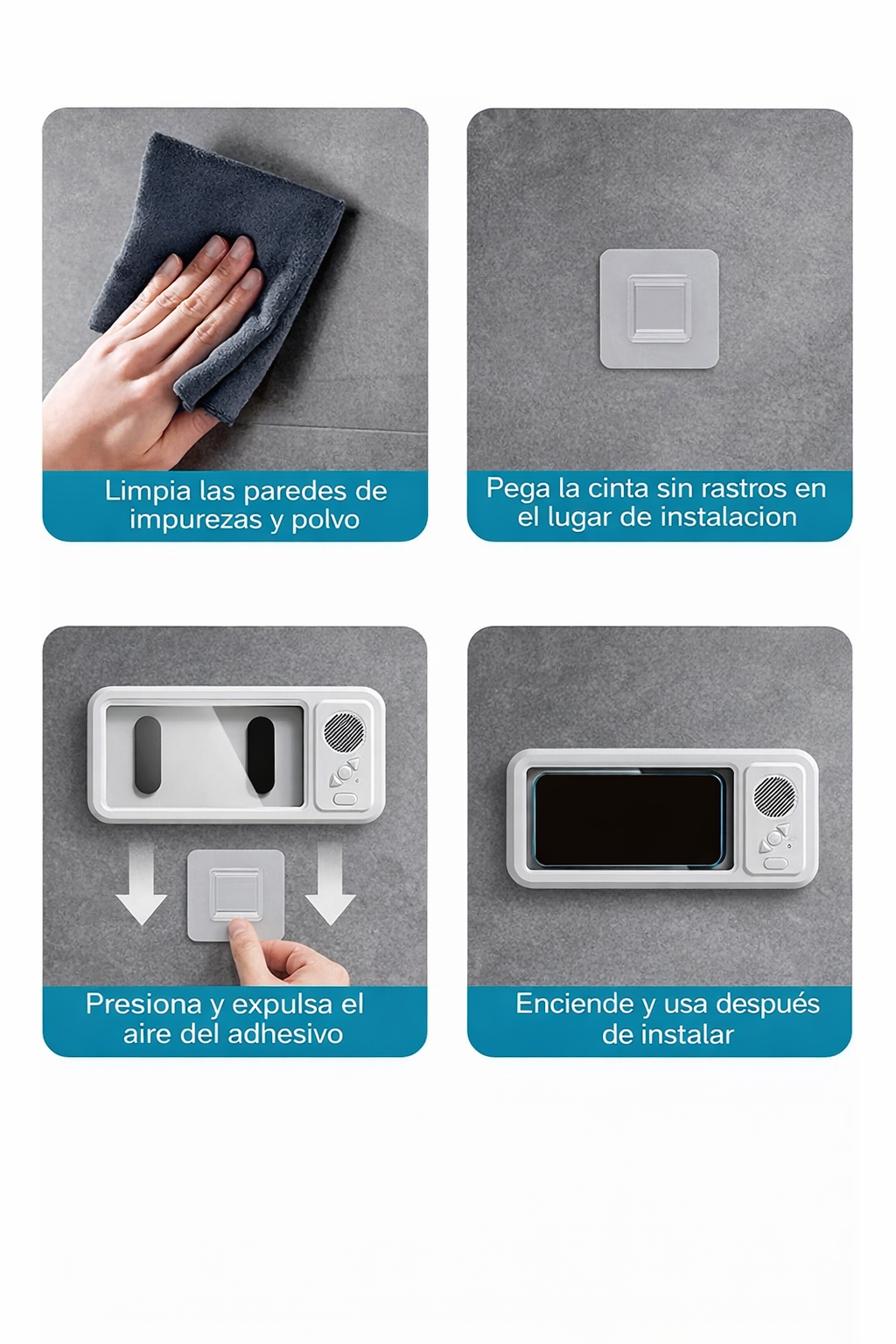 Limpia las paredes de impurezas y polvo

Pega la cinta sin rastros en el lugar de instalacion

Presiona y expulsa el aire del adhesivo

Enciende y usa después de instalar